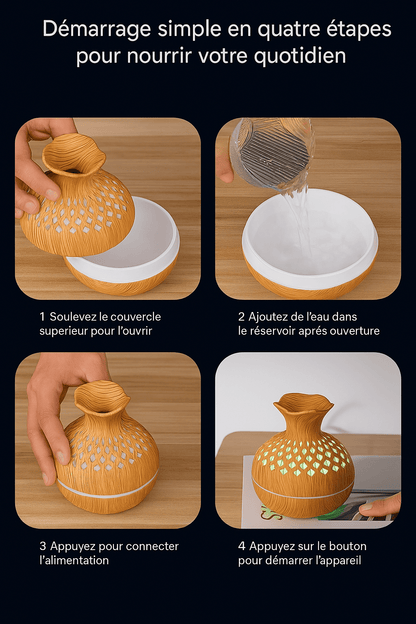 Démarrage simple en quatre étapes pour nourrir votre quotidien

1 Soulevez le couvercle superieur pour l'ouvrir

2 Ajoutez de l'eau dans le réservoir aprés ouverture

3 Appuyez pour connecter l'alimentation

4 Appuyez sur le bouton pour démarrer l'appareil